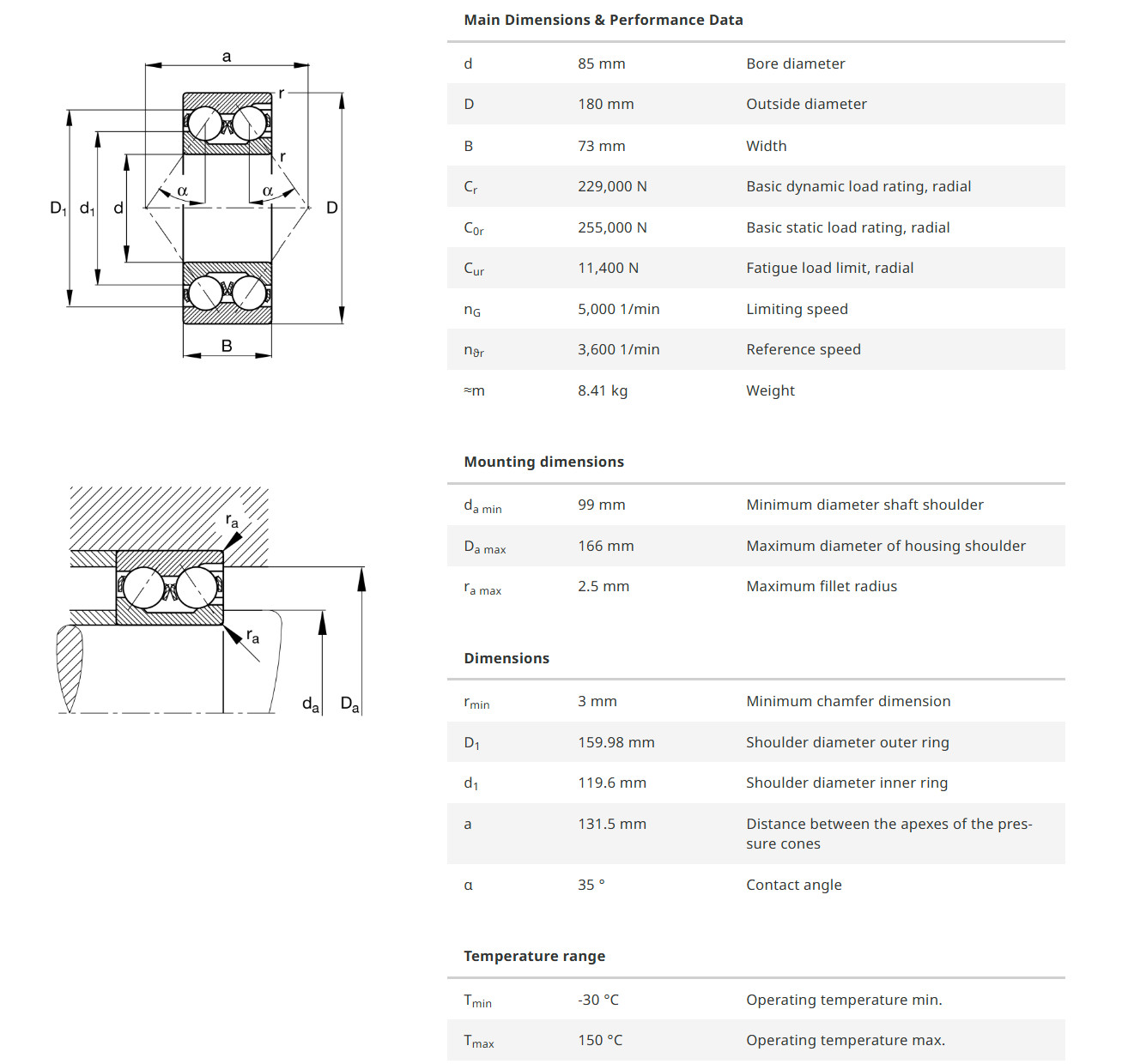 a

r

r

α

α

$D_1$ $d_1$ d

D

B

$r_a$

$r_a$

$d_a$ $D_a$

Main Dimensions & Performance Data

| | | |
|---|---|---|
| d | 85 mm | Bore diameter |
| D | 180 mm | Outside diameter |
| B | 73 mm | Width |
| $C_r$ | 229,000 N | Basic dynamic load rating, radial |
| $C_{0r}$ | 255,000 N | Basic static load rating, radial |
| $C_{ur}$ | 11,400 N | Fatigue load limit, radial |
| $n_G$ | 5,000 1/min | Limiting speed |
| $n_{\vartheta r}$ | 3,600 1/min | Reference speed |
| ≈m | 8.41 kg | Weight |

Mounting dimensions

| | | |
|---|---|---|
| $d_{a\ min}$ | 99 mm | Minimum diameter shaft shoulder |
| $D_{a\ max}$ | 166 mm | Maximum diameter of housing shoulder |
| $r_{a\ max}$ | 2.5 mm | Maximum fillet radius |

Dimensions

| | | |
|---|---|---|
| $r_{min}$ | 3 mm | Minimum chamfer dimension |
| $D_1$ | 159.98 mm | Shoulder diameter outer ring |
| $d_1$ | 119.6 mm | Shoulder diameter inner ring |
| a | 131.5 mm | Distance between the apexes of the pressure cones |
| α | 35 ° | Contact angle |

Temperature range

| | | |
|---|---|---|
| $T_{min}$ | -30 °C | Operating temperature min. |
| $T_{max}$ | 150 °C | Operating temperature max. |